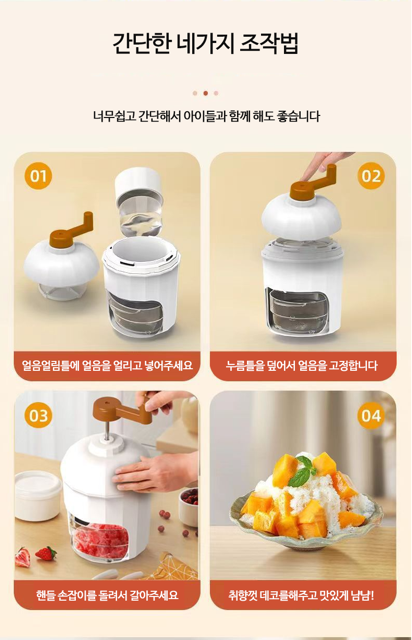 간단한 네가지 조작법

너무쉽고 간단해서 아이들과 함께 해도 좋습니다

01

얼음얼림틀에 얼음을 얼리고 넣어주세요

02

누름틀을 덮어서 얼음을 고정합니다

03

핸들 손잡이를 돌려서 갈아주세요

04

취향껏 데코를해주고 맛있게 냠냠!